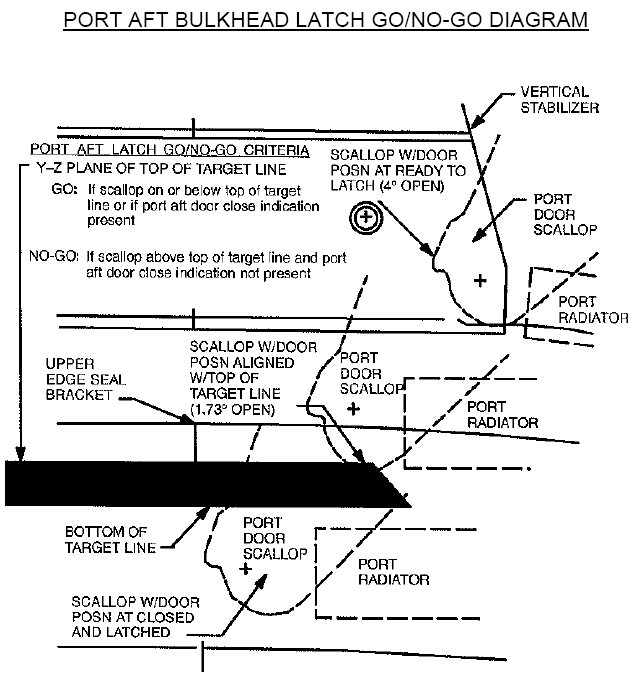 PORT AFT BULKHEAD LATCH GO/NO-GO DIAGRAM

VERTICAL STABILIZER

PORT AFT LATCH GO/NO-GO CRITERIA

Y–Z PLANE OF TOP OF TARGET LINE

GO: If scallop on or below top of target line or if port aft door close indication present

NO-GO: If scallop above top of target line and port aft door close indication not present

SCALLOP W/DOOR POSN AT READY TO LATCH (4° OPEN)

PORT DOOR SCALLOP

PORT RADIATOR

UPPER EDGE SEAL BRACKET

SCALLOP W/DOOR POSN ALIGNED W/TOP OF TARGET LINE (1.73° OPEN)

PORT DOOR SCALLOP

PORT RADIATOR

BOTTOM OF TARGET LINE

PORT DOOR SCALLOP

PORT RADIATOR

SCALLOP W/DOOR POSN AT CLOSED AND LATCHED